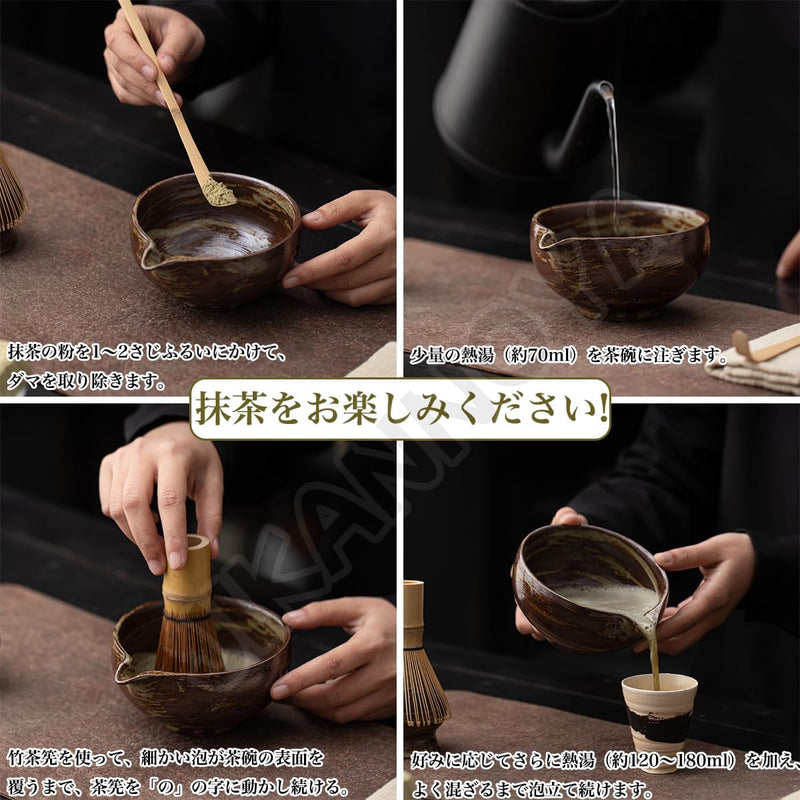 抹茶の粉を1~2さじふるいにかけて、ダマを取り除きます。

少量の熱湯（約70ml）を茶碗に注ぎます。

抹茶をお楽しみください!

竹茶筅を使って、細かい泡が茶碗の表面を覆うまで、茶筅を「の」の字に動かし続ける。

好みに応じてさらに熱湯（約120~180ml）を加え、よく混ざるまで泡立て続けます。

KAMI