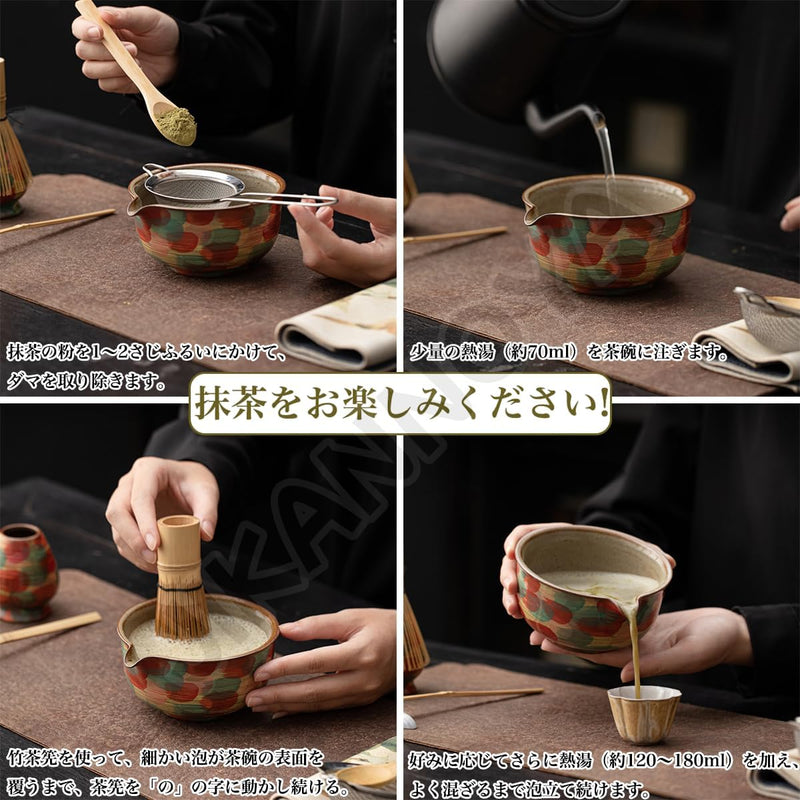 抹茶の粉を1～2さじふるいにかけて、ダマを取り除きます。

少量の熱湯（約70ml）を茶碗に注ぎます。

抹茶をお楽しみください!

竹茶筅を使って、細かい泡が茶碗の表面を覆うまで、茶筅を「の」の字に動かし続ける。

好みに応じてさらに熱湯（約120～180ml）を加え、よく混ざるまで泡立て続けます。