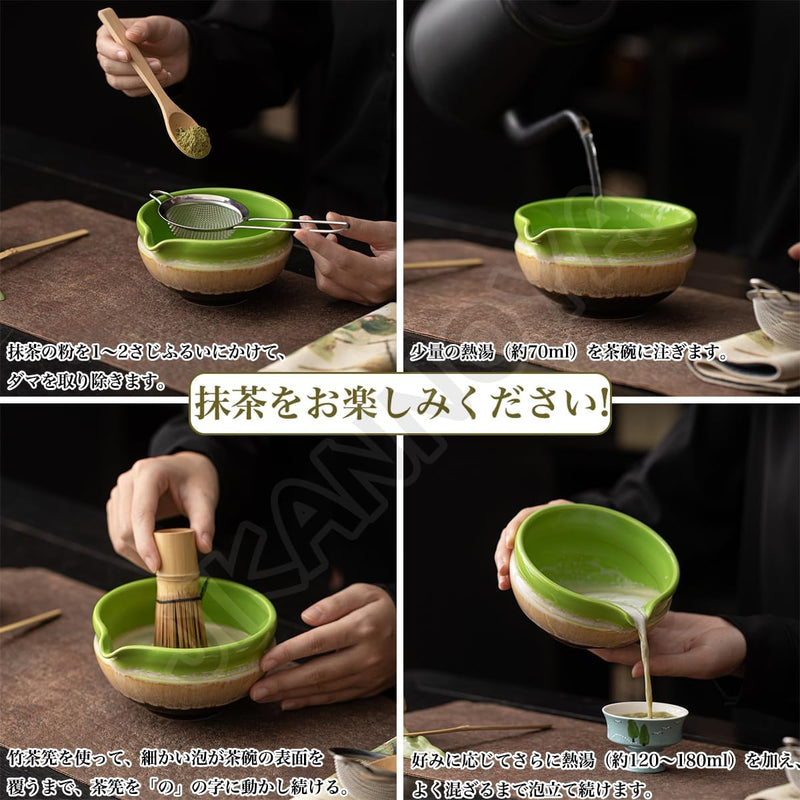 抹茶の粉を1～2さじふるいにかけて、ダマを取り除きます。

少量の熱湯（約70ml）を茶碗に注ぎます。

抹茶をお楽しみください!

竹茶筅を使って、細かい泡が茶碗の表面を覆うまで、茶筅を「の」の字に動かし続ける。

好みに応じてさらに熱湯（約120～180ml）を加え、よく混ざるまで泡立て続けます。